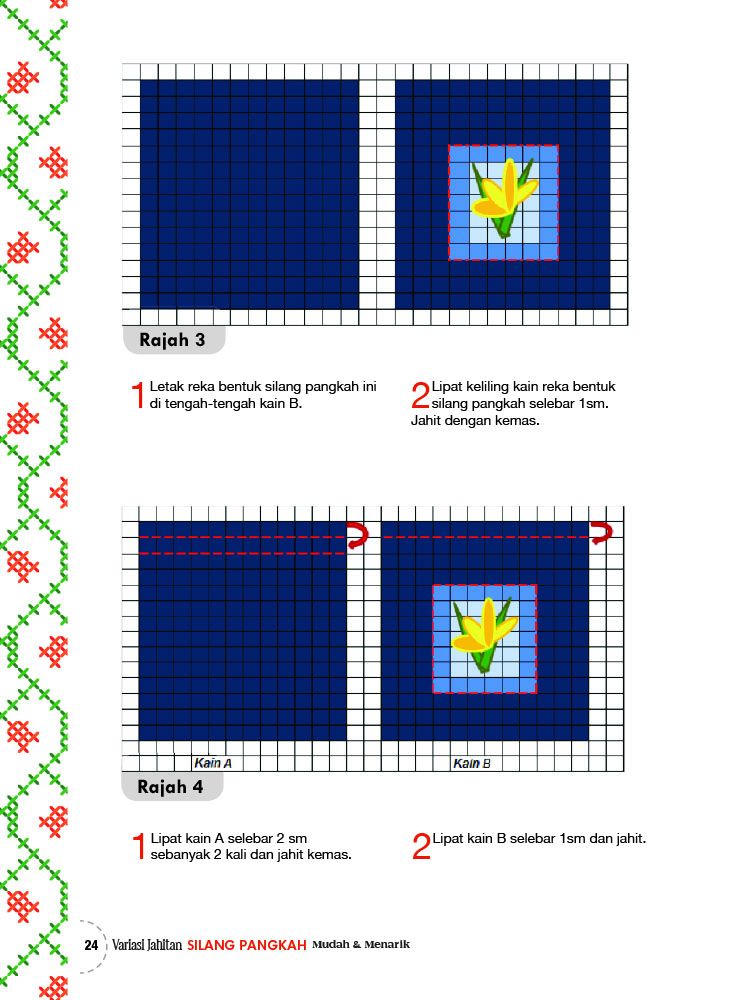 Rajah 3

1 Letak reka bentuk silang pangkah ini di tengah-tengah kain B.

2 Lipat keliling kain reka bentuk silang pangkah selebar 1sm. Jahit dengan kemas.

Kain A

Kain B

Rajah 4

1 Lipat kain A selebar 2 sm sebanyak 2 kali dan jahit kemas.

2 Lipat kain B selebar 1sm dan jahit.

24 Variasi Jahitan SILANG PANGKAH Mudah & Menarik